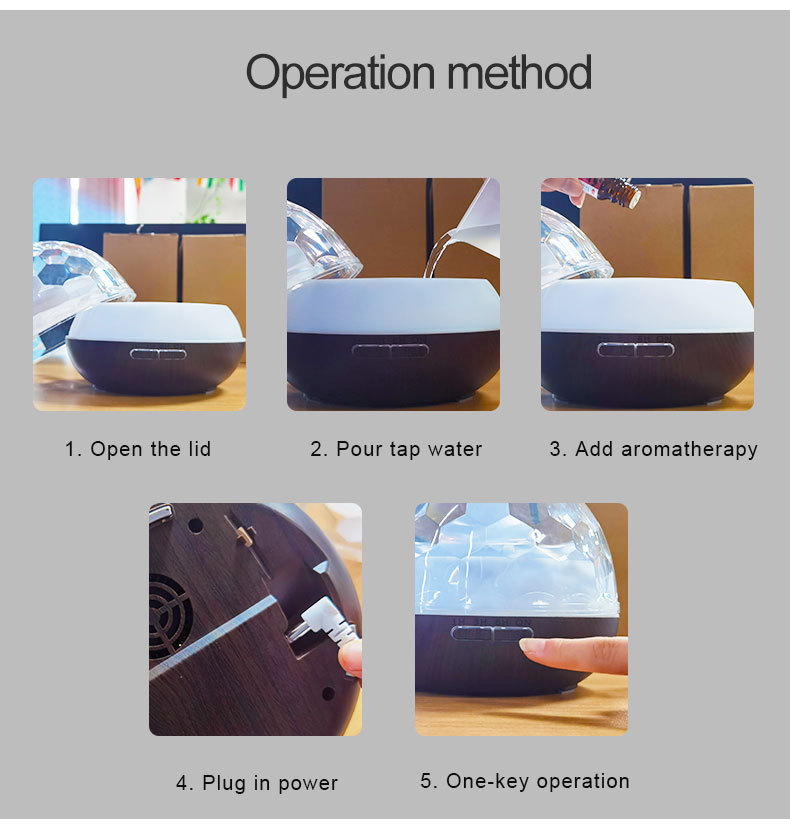 Operation method

1. Open the lid

2. Pour tap water

3. Add aromatherapy

4. Plug in power

5. One-key operation